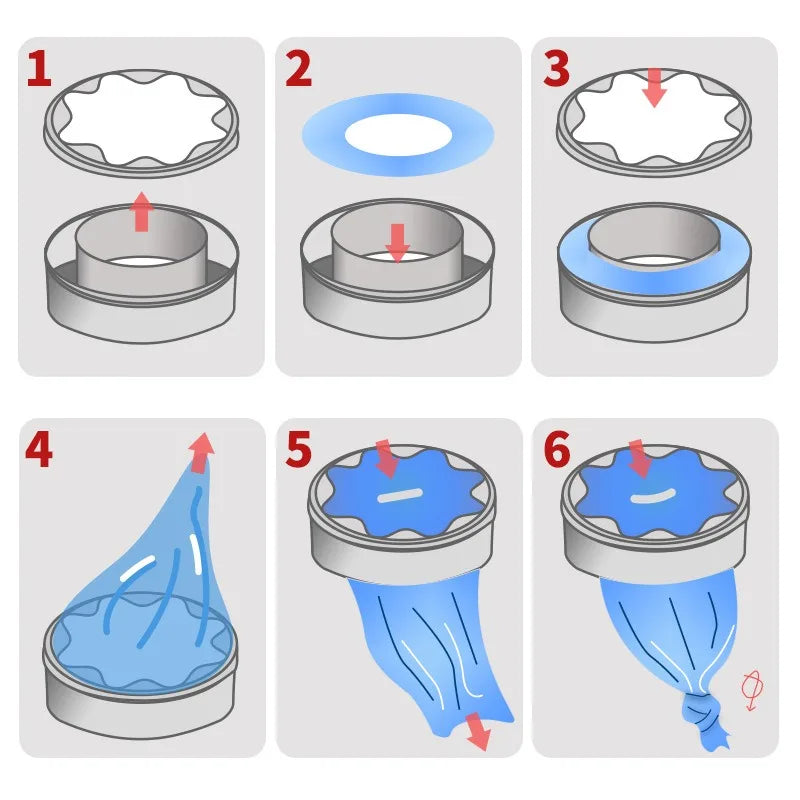 1

2

3

4

5

6